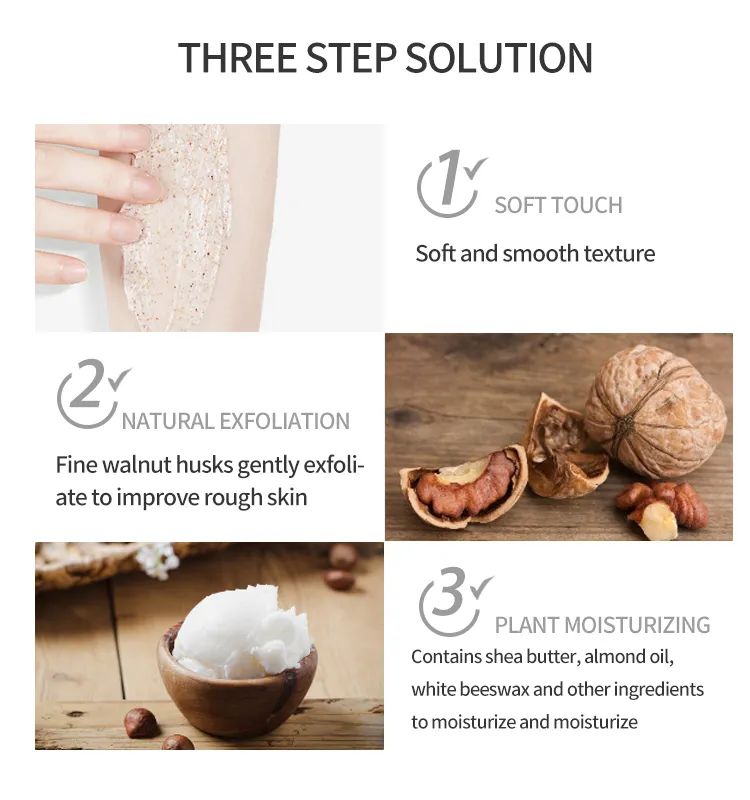 THREE STEP SOLUTION

1

SOFT TOUCH

Soft and smooth texture

2

NATURAL EXFOLIATION

Fine walnut husks gently exfoliate to improve rough skin

3

PLANT MOISTURIZING

Contains shea butter, almond oil, white beeswax and other ingredients to moisturize and moisturize